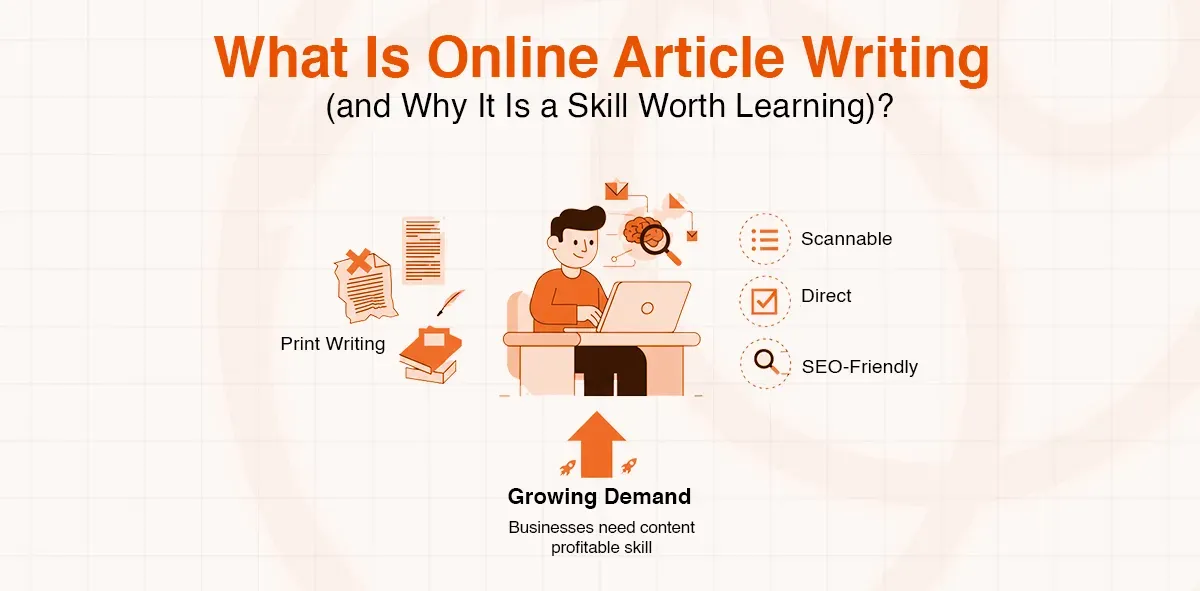 What Is Online Article Writing
(and Why It Is a Skill Worth Learning)?

Print Writing

Scannable

Direct

SEO-Friendly

Growing Demand

Businesses need content
profitable skill