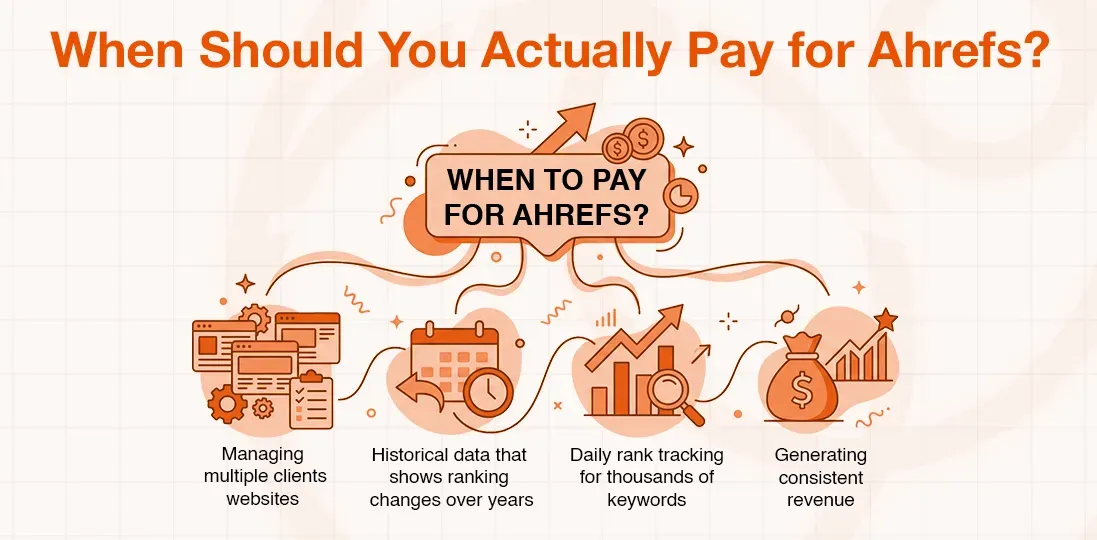 When Should You Actually Pay for Ahrefs?

WHEN TO PAY FOR AHREFS?

Managing multiple clients websites

Historical data that shows ranking changes over years

Daily rank tracking for thousands of keywords

Generating consistent revenue