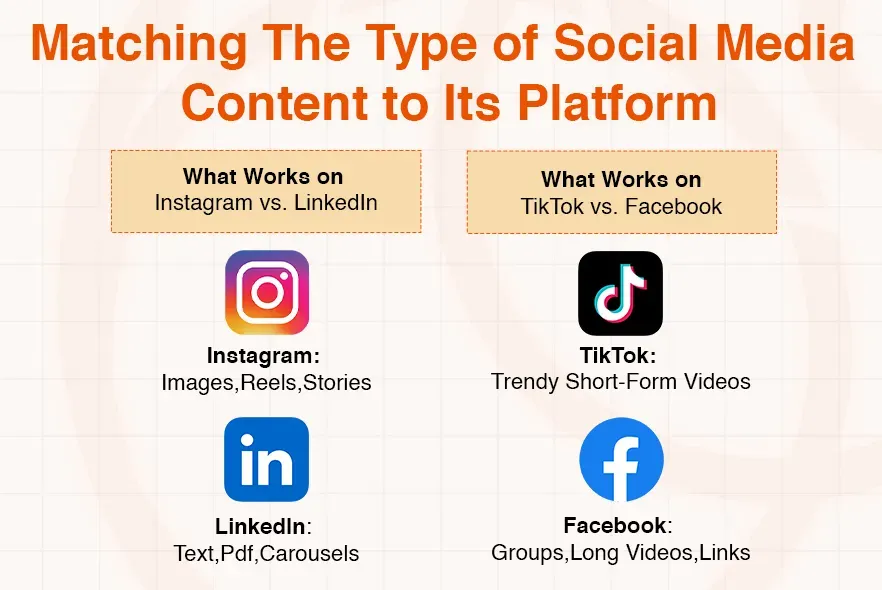 Matching The Type of Social Media Content to Its Platform

What Works on
Instagram vs. LinkedIn

Instagram:
Images,Reels,Stories

in

LinkedIn:
Text,Pdf,Carousels

What Works on
TikTok vs. Facebook

TikTok:
Trendy Short-Form Videos

f

Facebook:
Groups,Long Videos,Links