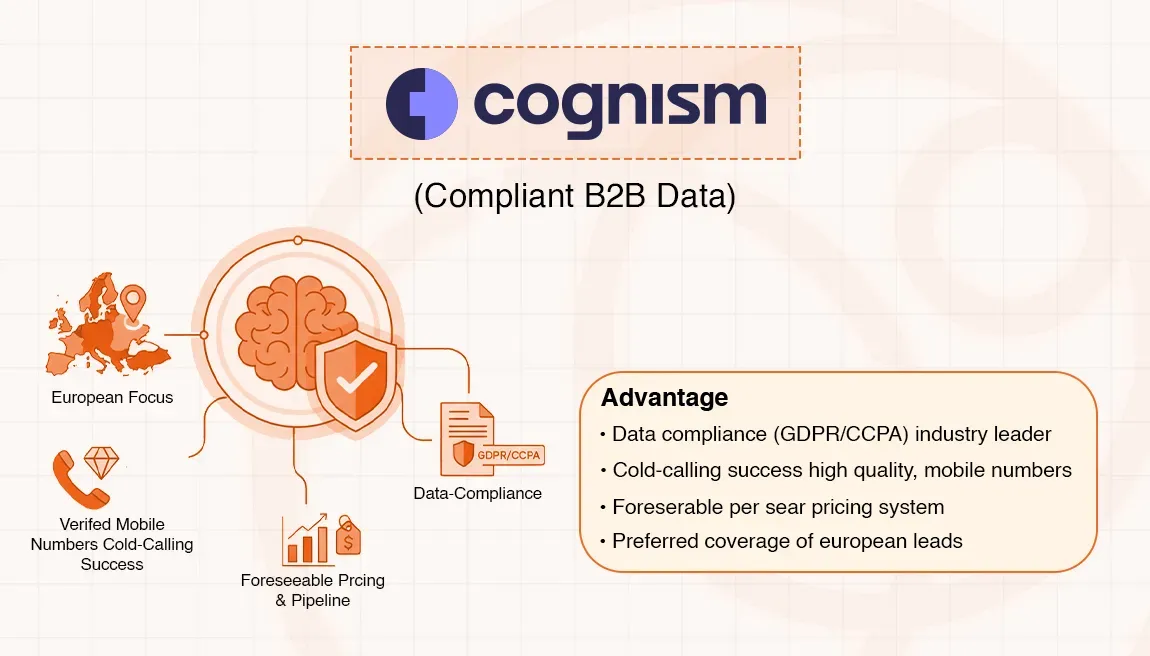 cognism

(Compliant B2B Data)

European Focus

Verifed Mobile Numbers Cold-Calling Success

Foreseeable Prcing & Pipeline

GDPR/CCPA

Data-Compliance

Advantage
• Data compliance (GDPR/CCPA) industry leader
• Cold-calling success high quality, mobile numbers
• Foreserable per sear pricing system
• Preferred coverage of european leads